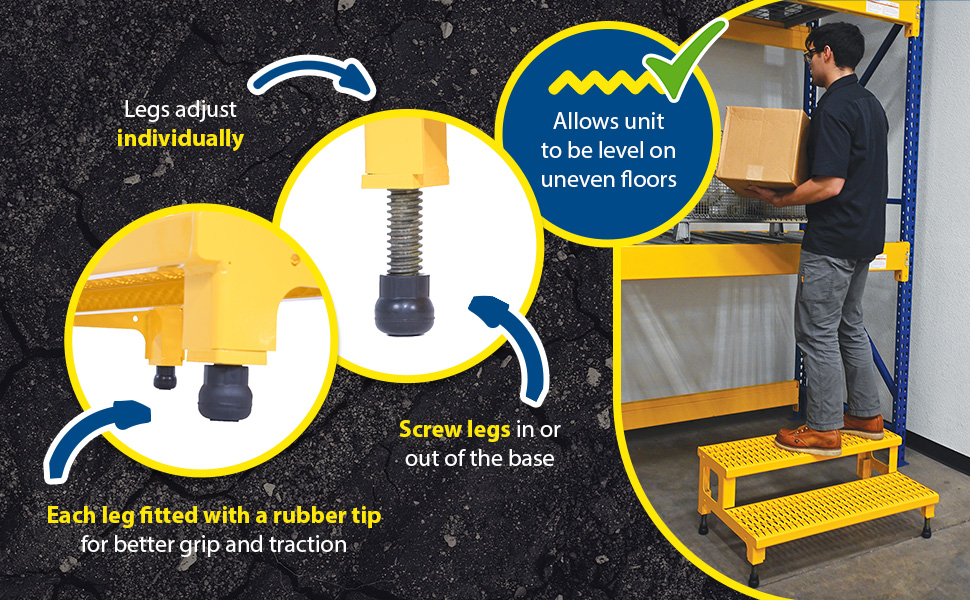 Legs adjust individually

Allows unit to be level on uneven floors

Screw legs in or out of the base

Each leg fitted with a rubber tip for better grip and traction